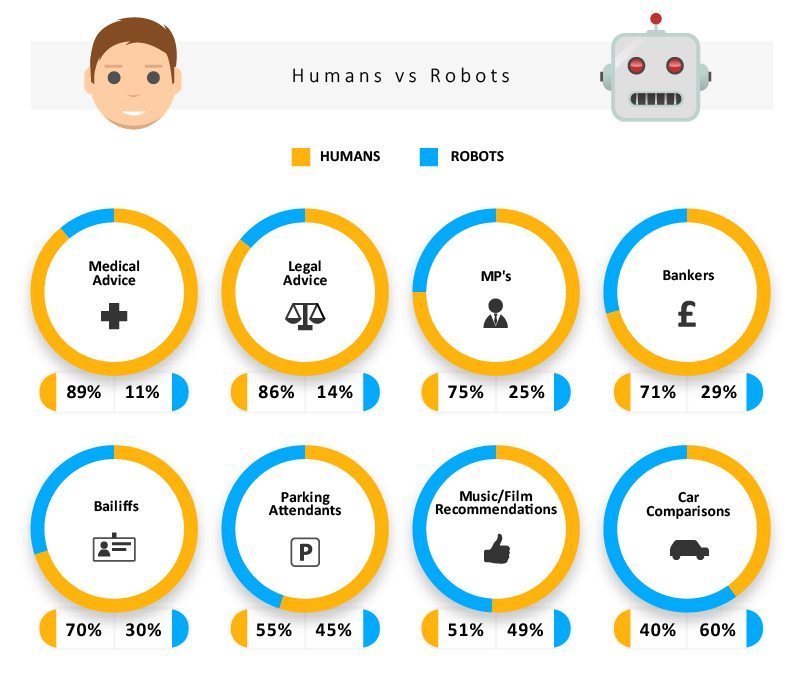 Humans vs Robots

HUMANS ROBOTS

Medical Advice
89% 11%

Legal Advice
86% 14%

MP's
75% 25%

Bankers
£
71% 29%

Bailiffs
70% 30%

Parking Attendants
P
55% 45%

Music/Film Recommendations
51% 49%

Car Comparisons
40% 60%